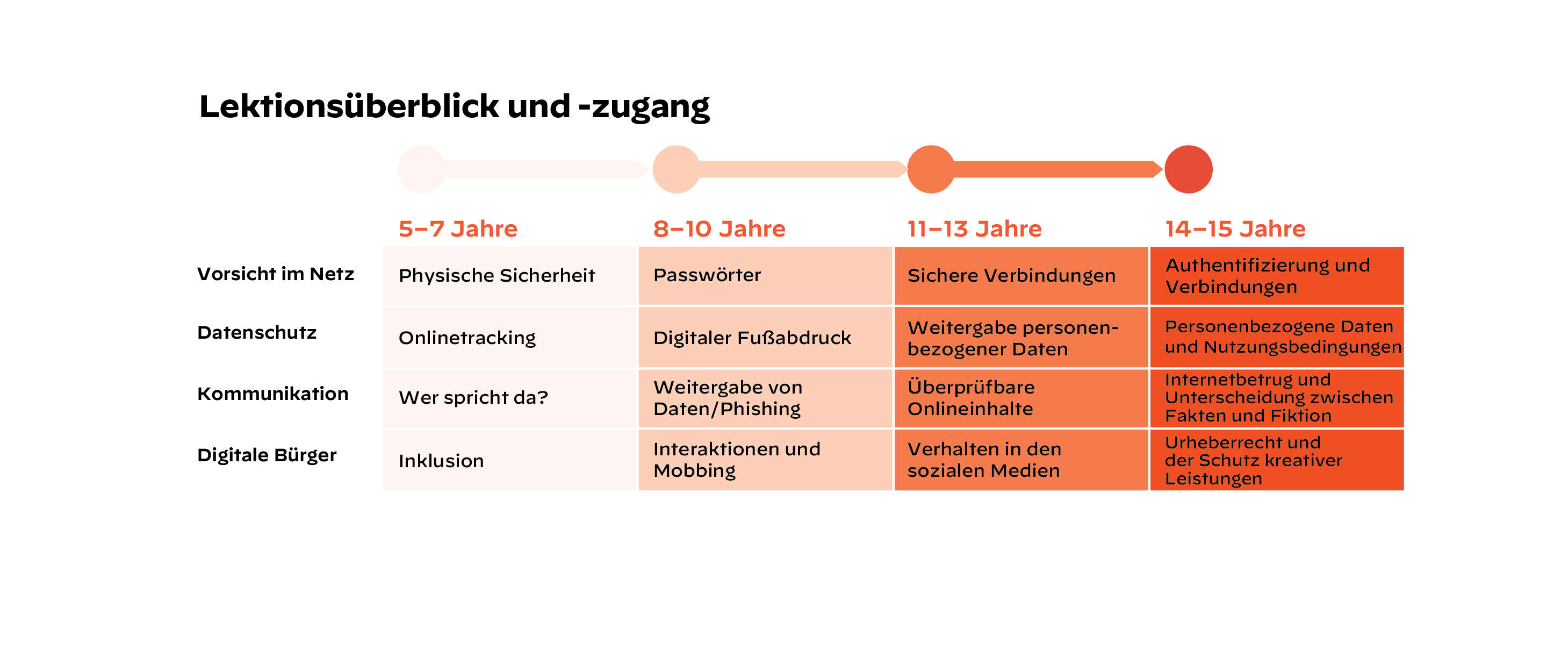 Lektionsüberblick und -zugang

| | 5–7 Jahre | 8–10 Jahre | 11–13 Jahre | 14–15 Jahre |
|---|---|---|---|---|
| Vorsicht im Netz | Physische Sicherheit | Passwörter | Sichere Verbindungen | Authentifizierung und Verbindungen |
| Datenschutz | Onlinetracking | Digitaler Fußabdruck | Weitergabe personenbezogener Daten | Personenbezogene Daten und Nutzungsbedingungen |
| Kommunikation | Wer spricht da? | Weitergabe von Daten/Phishing | Überprüfbare Onlineinhalte | Internetbetrug und Unterscheidung zwischen Fakten und Fiktion |
| Digitale Bürger | Inklusion | Interaktionen und Mobbing | Verhalten in den sozialen Medien | Urheberrecht und der Schutz kreativer Leistungen |