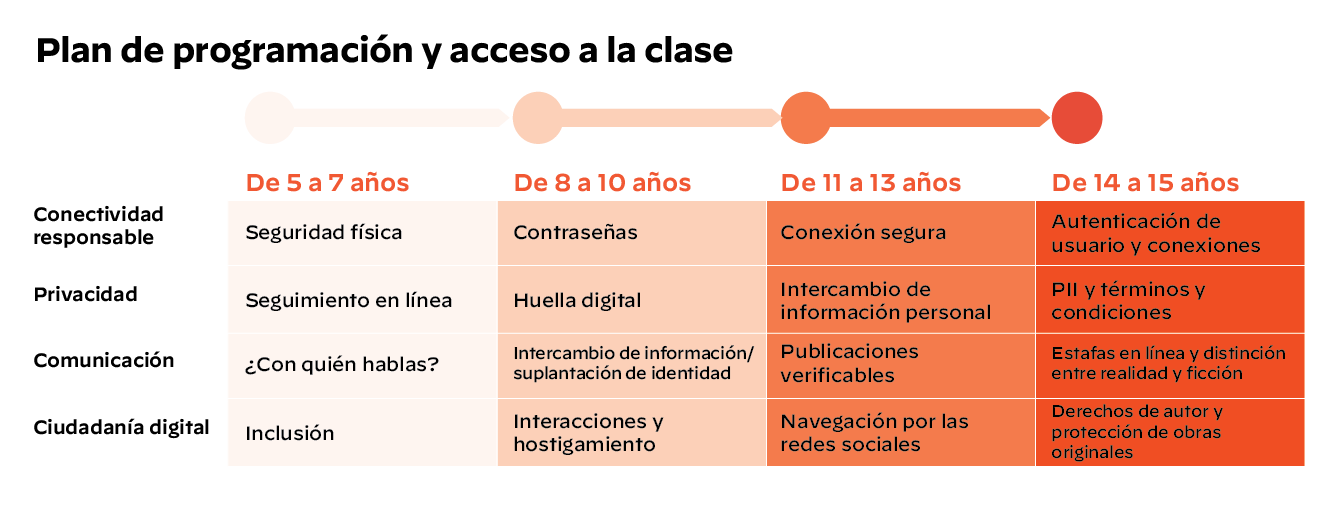 Plan de programación y acceso a la clase

| | De 5 a 7 años | De 8 a 10 años | De 11 a 13 años | De 14 a 15 años |
|---|---|---|---|---|
| Conectividad responsable | Seguridad física | Contraseñas | Conexión segura | Autenticación de usuario y conexiones |
| Privacidad | Seguimiento en línea | Huella digital | Intercambio de información personal | PII y términos y condiciones |
| Comunicación | ¿Con quién hablas? | Intercambio de información/ suplantación de identidad | Publicaciones verificables | Estafas en línea y distinción entre realidad y ficción |
| Ciudadanía digital | Inclusión | Interacciones y hostigamiento | Navegación por las redes sociales | Derechos de autor y protección de obras originales |